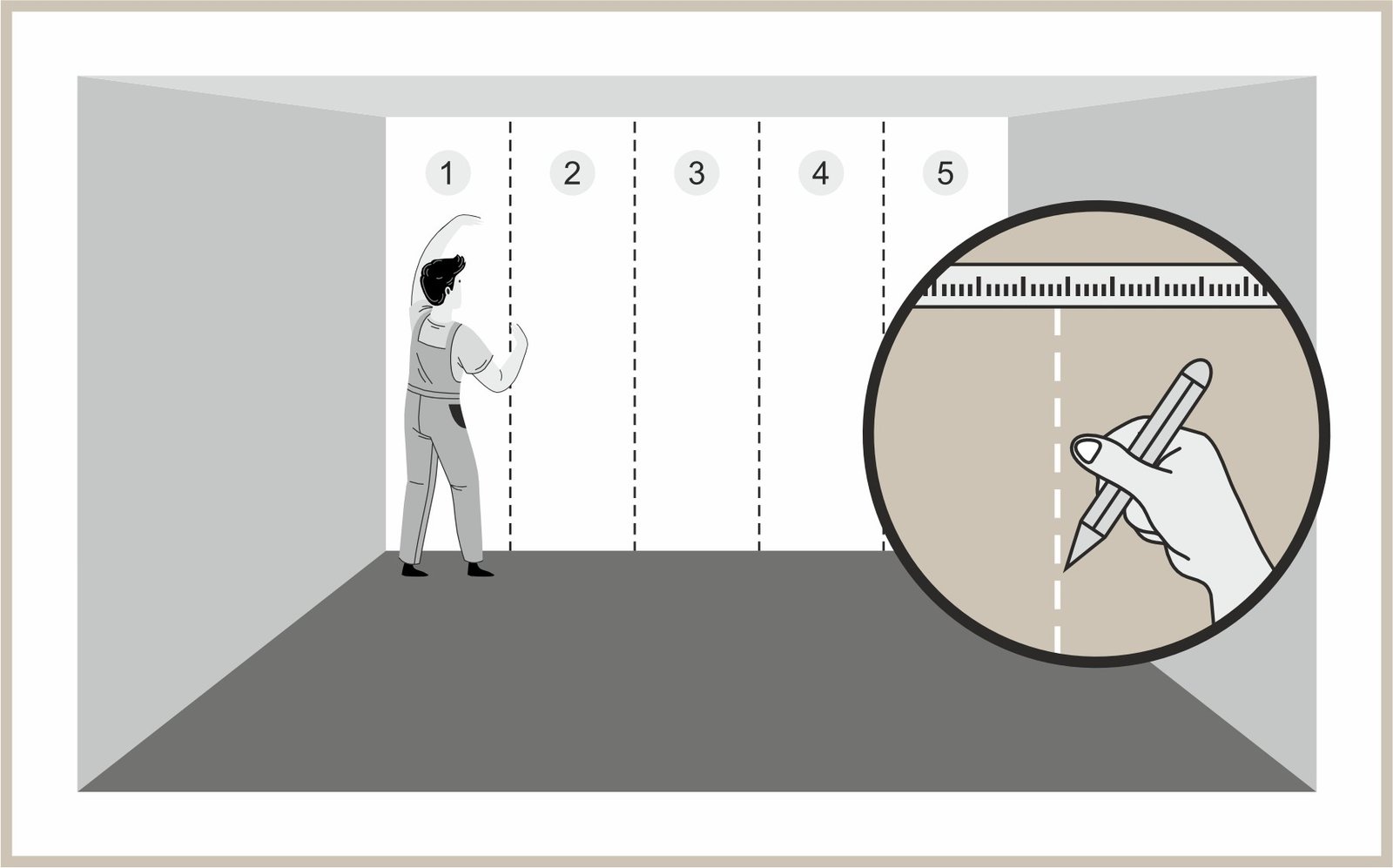 1
2
3
4
5