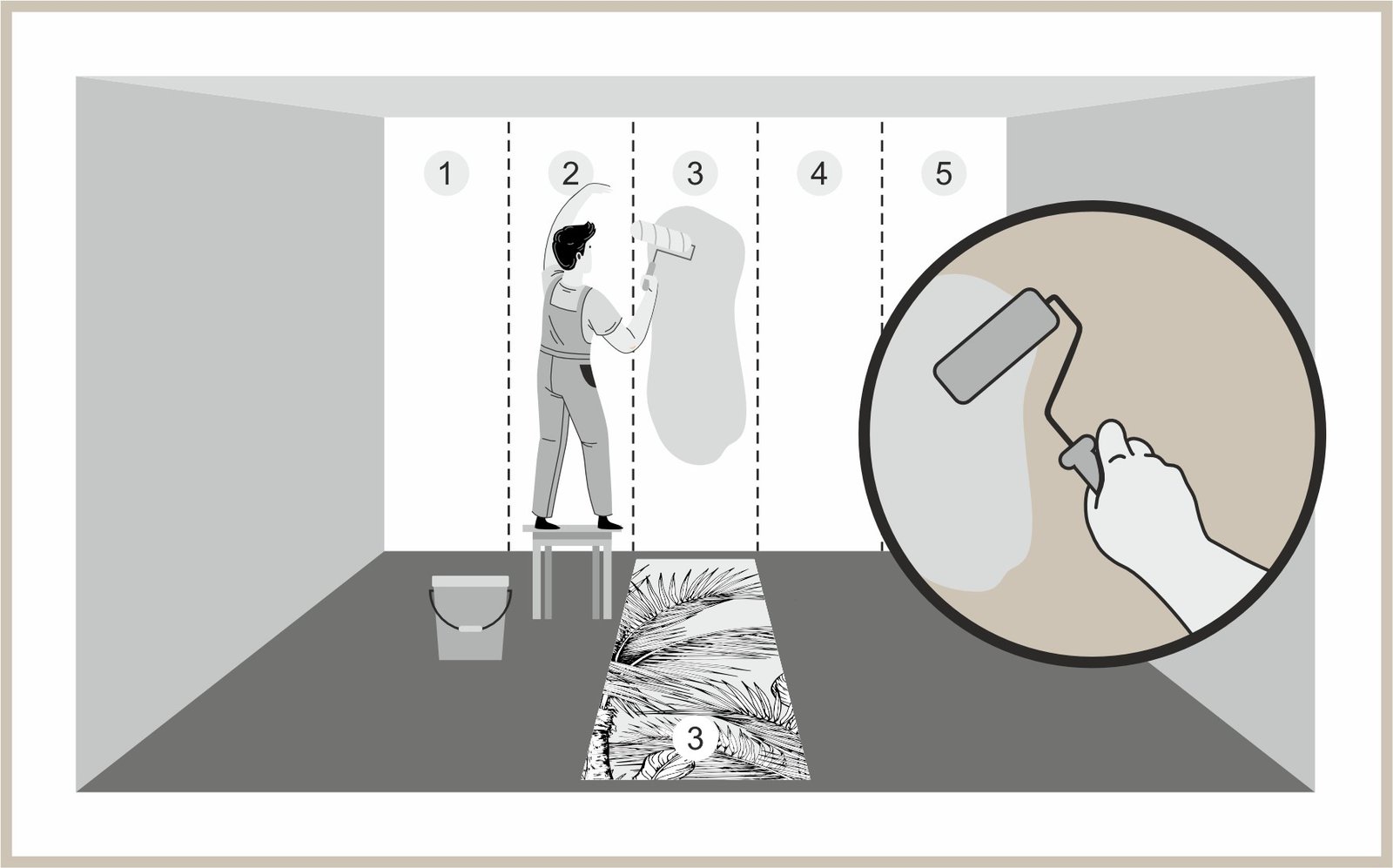 1 2 3 4 5

3